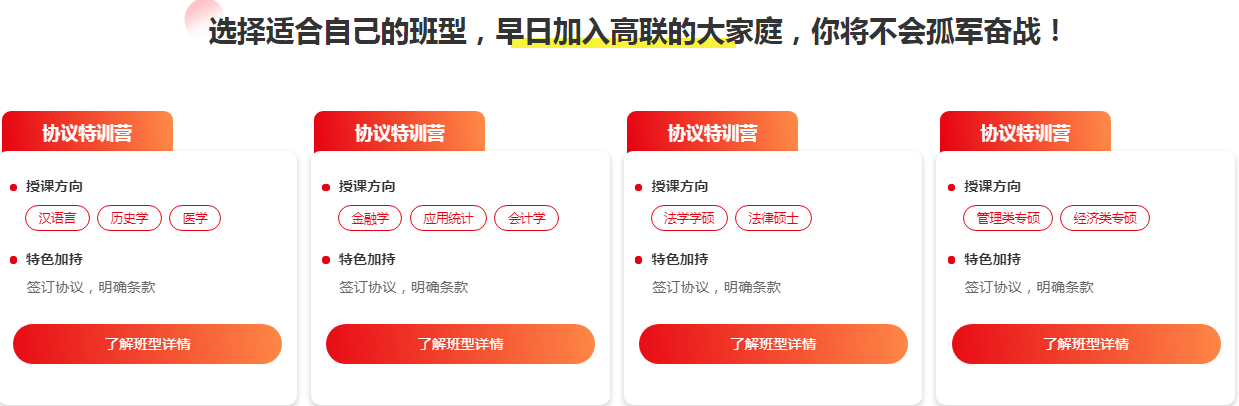 选择适合自己的班型，早日加入高联的大家庭，你将不会孤军奋战！

协议特训营

授课方向

汉语言 历史学 医学

特色加持

签订协议，明确条款

了解班型详情

协议特训营

授课方向

金融学 应用统计 会计学

特色加持

签订协议，明确条款

了解班型详情

协议特训营

授课方向

法学学硕 法律硕士

特色加持

签订协议，明确条款

了解班型详情

协议特训营

授课方向

管理类专硕 经济类专硕

特色加持

签订协议，明确条款

了解班型详情